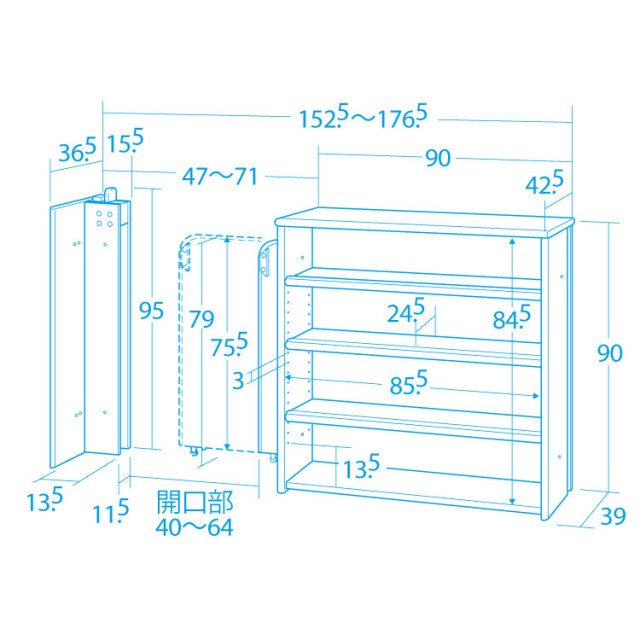 152.5〜176.5

36.5 15.5

47〜71

90

42.5

95

79

75.5

3

24.5

84.5

85.5

90

13.5

13.5

11.5

開口部
40〜64

39