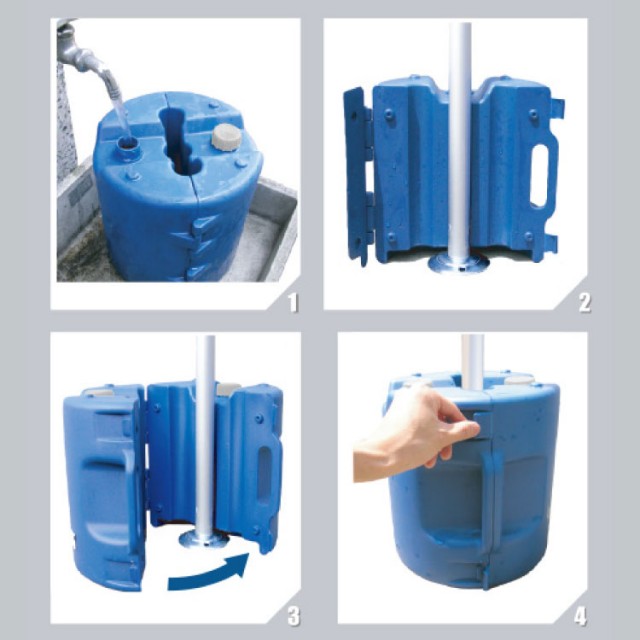 1

2

3

4